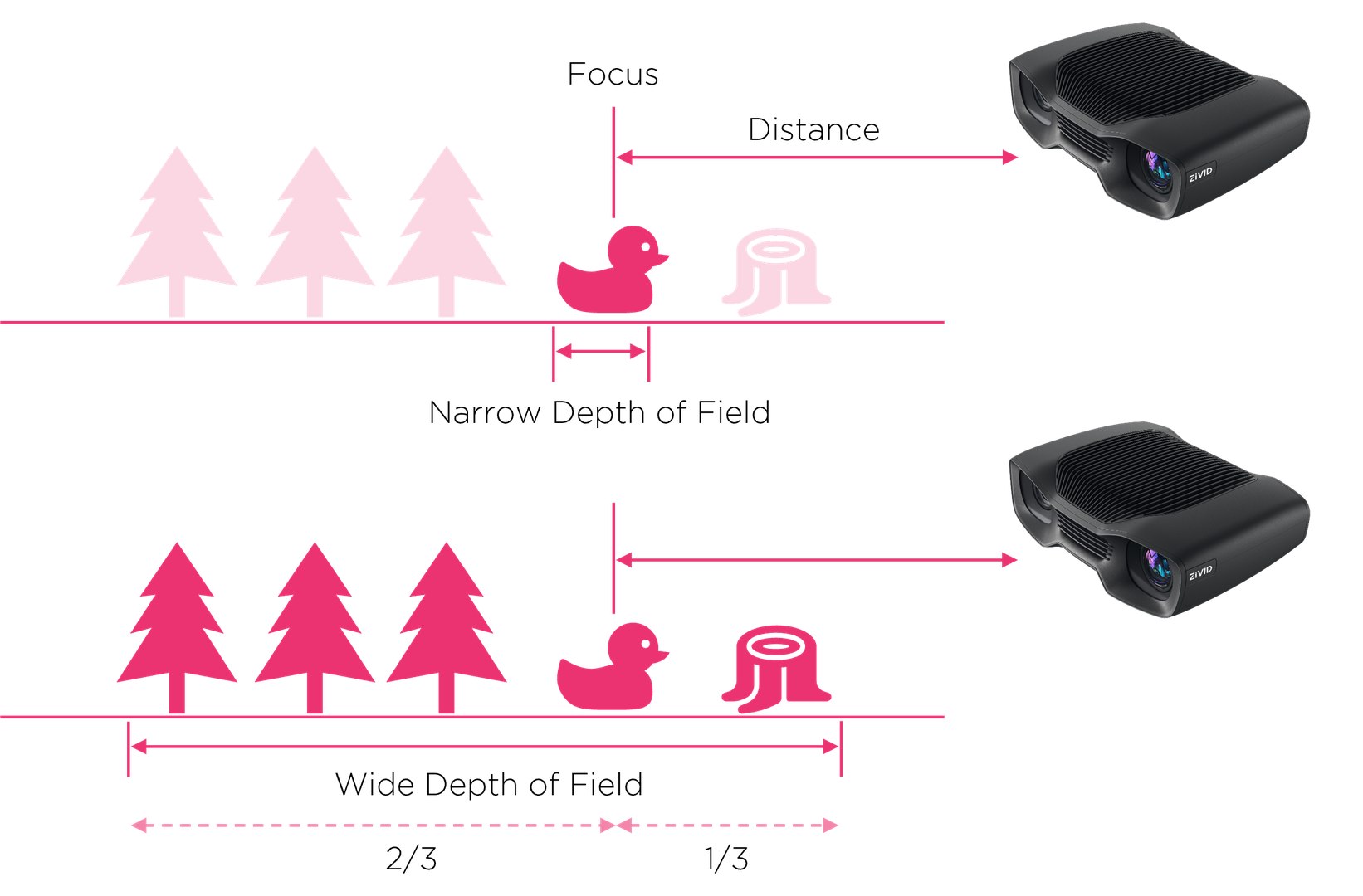 Focus

Distance

ZIVID

Narrow Depth of Field

ZIVID

Wide Depth of Field

2/3

1/3